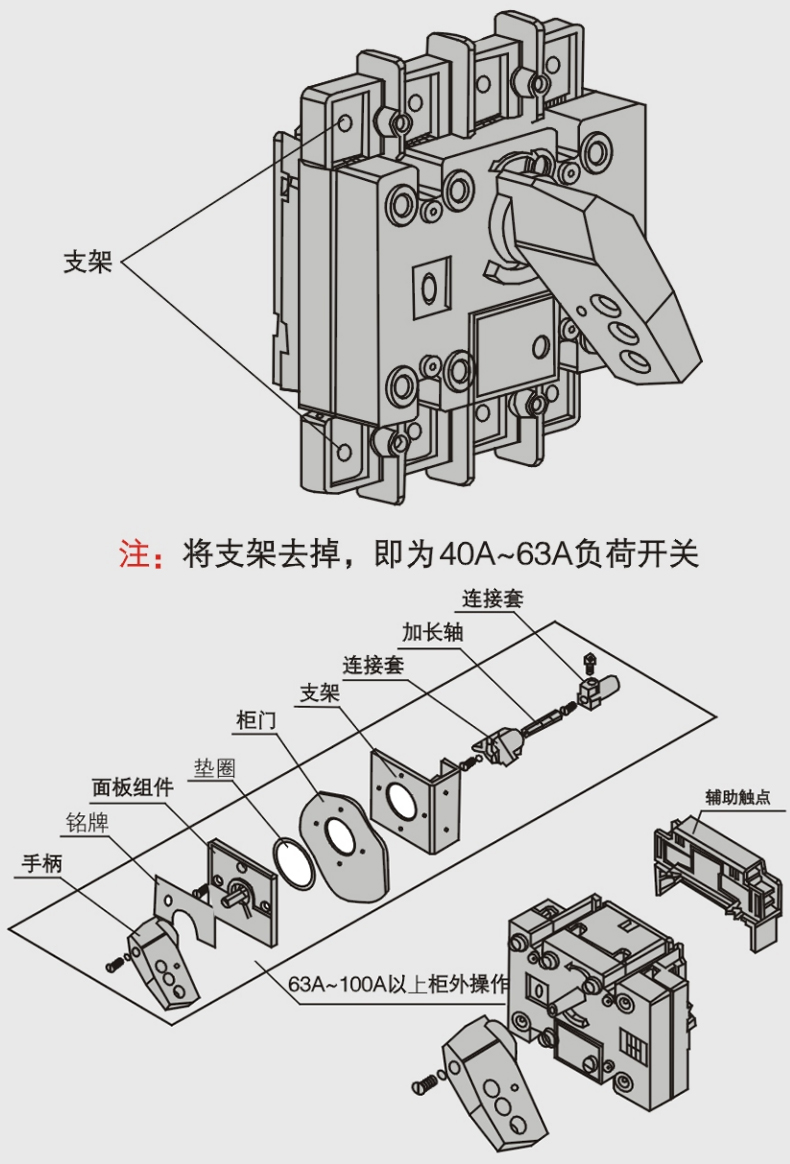 支架

注：将支架去掉，即为40A~63A负荷开关

连接套
加长轴
连接套
支架
柜门
垫圈
面板组件
铭牌
手柄
辅助触点
63A~100A以上柜外操作