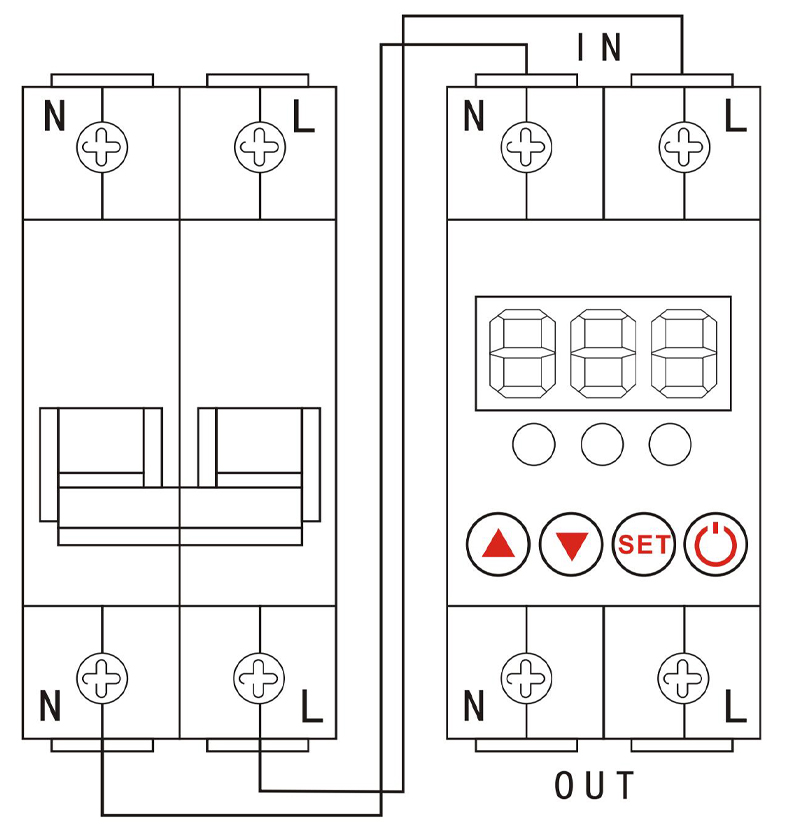 IN

N L

N L

SET

N L

N L

OUT